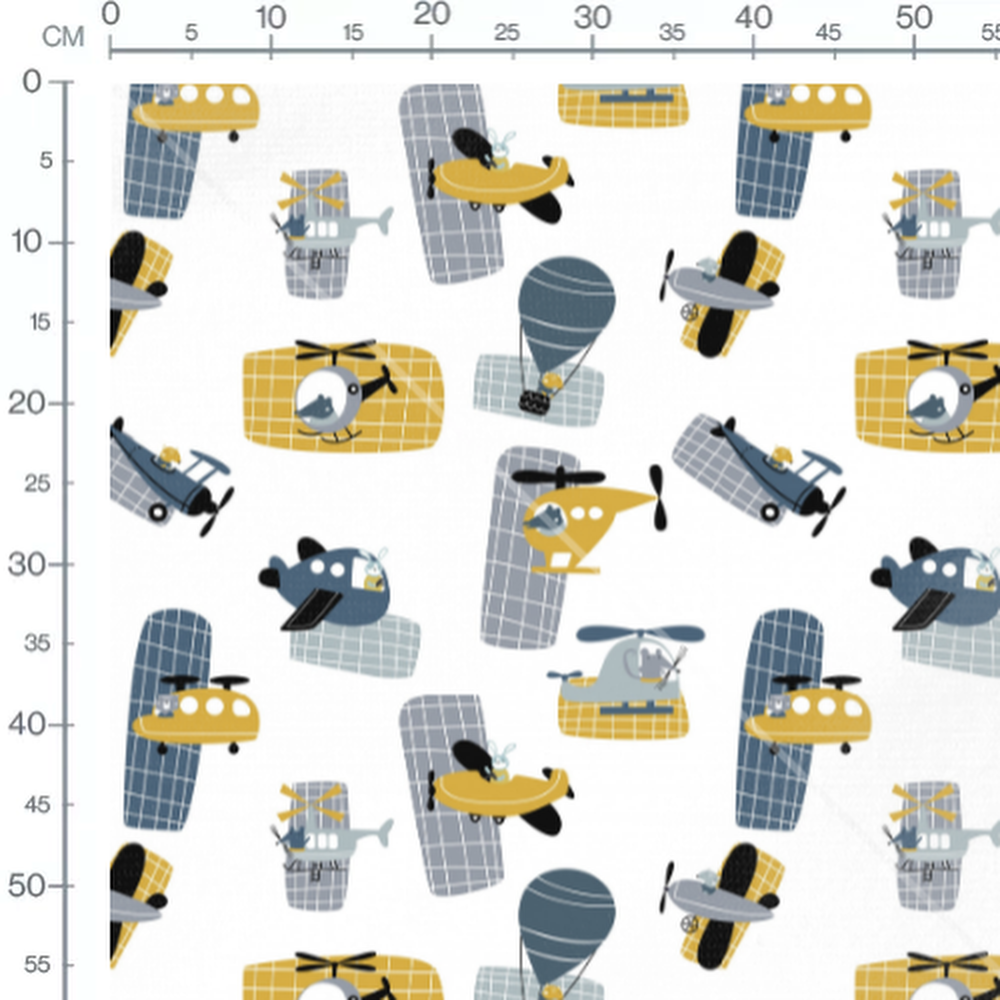 CM 0 5 10 15 20 25 30 35 40 45 50 55

0 5 10 15 20 25 30 35 40 45 50 55