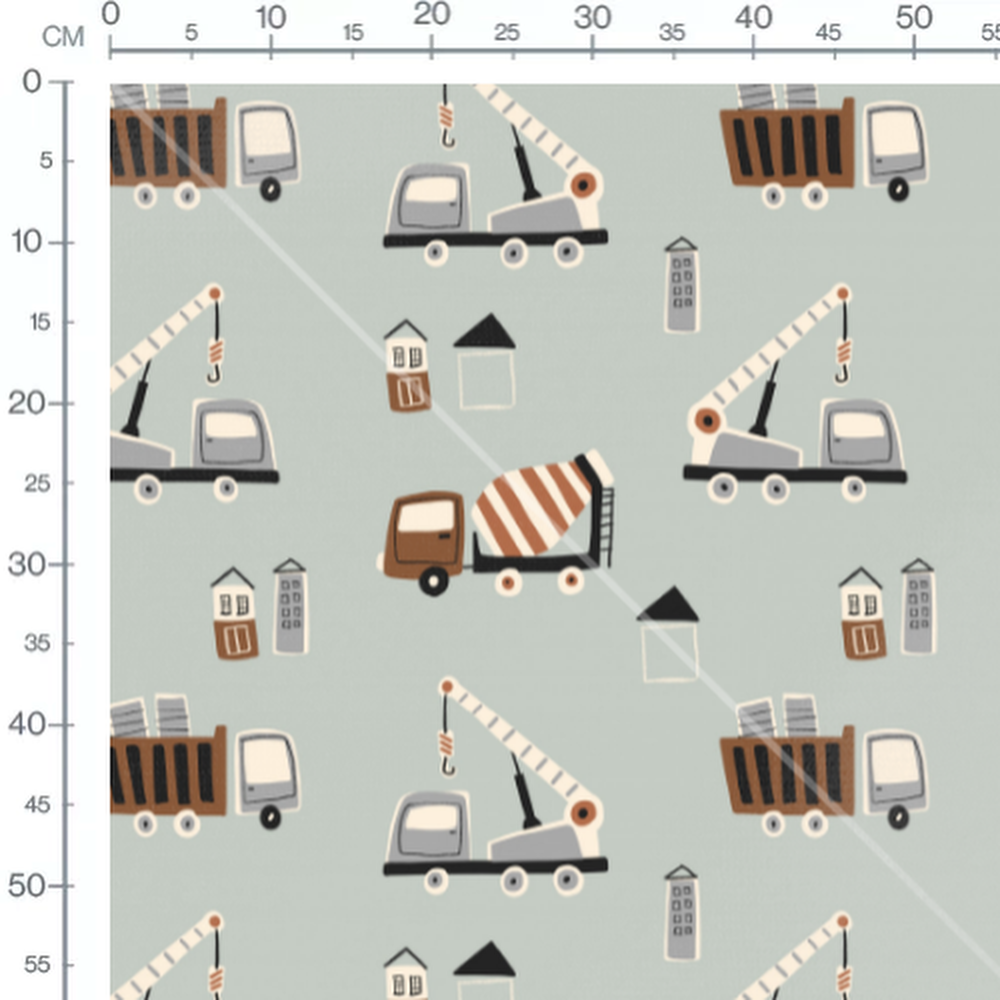 CM 0 5 10 15 20 25 30 35 40 45 50 55

0
5
10
15
20
25
30
35
40
45
50
55